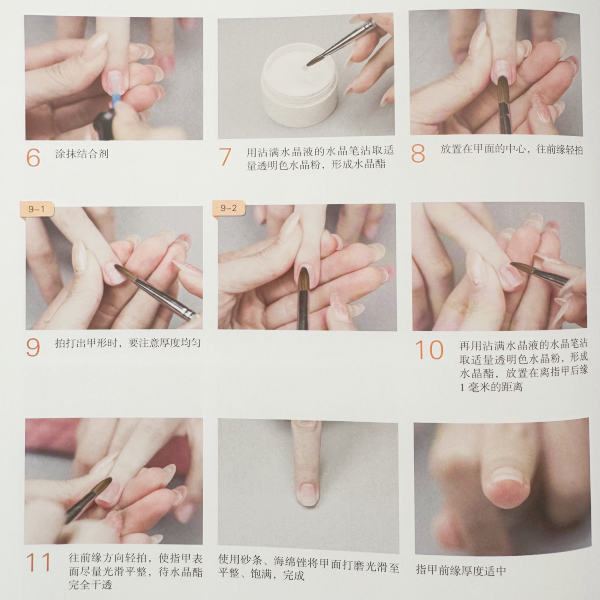 6 涂抹结合剂

7 用沾满水晶液的水晶笔沾取适量透明色水晶粉，形成水晶酯

8 放置在甲面的中心，往前缘轻拍

9-1

9-2

9 拍打出甲形时，要注意厚度均匀

10 再用沾满水晶液的水晶笔沾取适量透明色水晶粉，形成水晶酯，放置在离指甲后缘1毫米的距离

11 往前缘方向轻拍，使指甲表面尽量光滑平整，待水晶酯完全干透

使用砂条、海绵锉将甲面打磨光滑至平整、饱满，完成

指甲前缘厚度适中