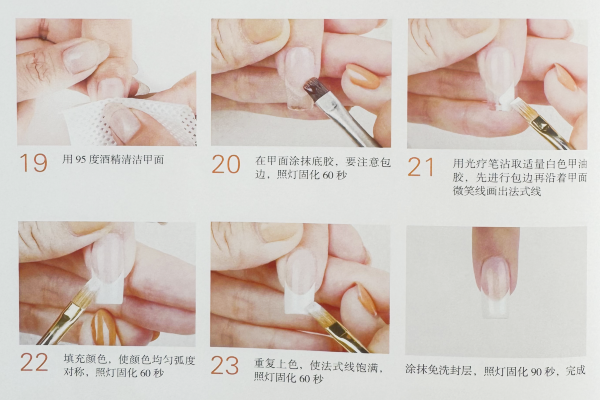 19 用 95 度酒精清洁甲面

20 在甲面涂抹底胶，要注意包边，照灯固化 60 秒

21 用光疗笔沾取适量白色甲油胶，先进行包边再沿着甲面微笑线画出法式线

22 填充颜色，使颜色均匀弧度对称，照灯固化 60 秒

23 重复上色，使法式线饱满，照灯固化 60 秒

涂抹免洗封层，照灯固化 90 秒，完成