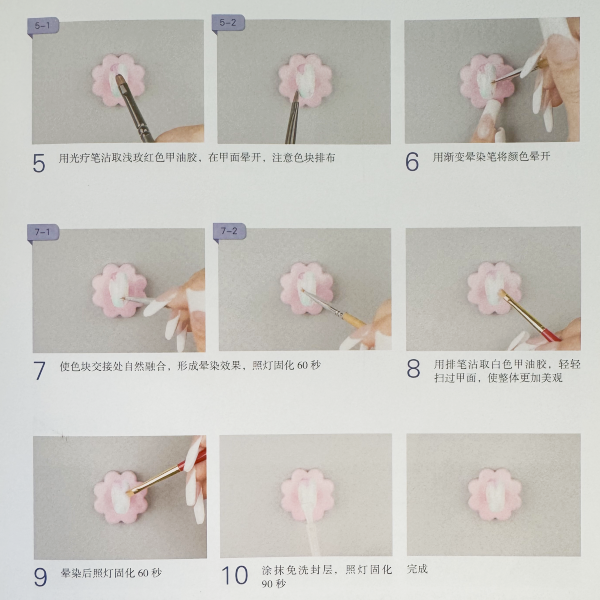 5-1

5-2

5 用光疗笔沾取浅玫红色甲油胶，在甲面晕开，注意色块排布

6 用渐变晕染笔将颜色晕开

7-1

7-2

7 使色块交接处自然融合，形成晕染效果，照灯固化 60 秒

8 用排笔沾取白色甲油胶，轻轻扫过甲面，使整体更加美观

9 晕染后照灯固化 60 秒

10 涂抹免洗封层，照灯固化 90 秒

完成