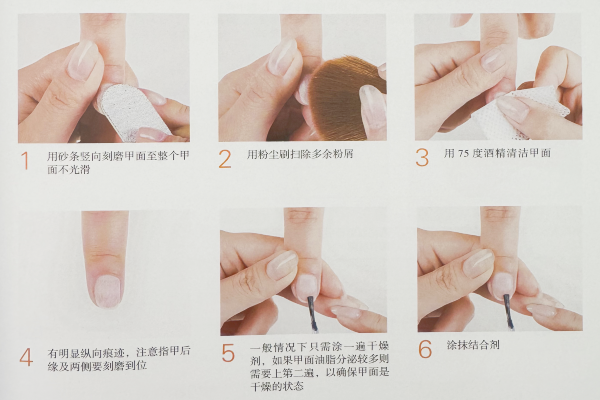 1 用砂条竖向刻磨甲面至整个甲面不光滑

2 用粉尘刷扫除多余粉屑

3 用 75 度酒精清洁甲面

4 有明显纵向痕迹，注意指甲后缘及两侧要刻磨到位

5 一般情况下只需涂一遍干燥剂，如果甲面油脂分泌较多则需要上第二遍，以确保甲面是干燥的状态

6 涂抹结合剂